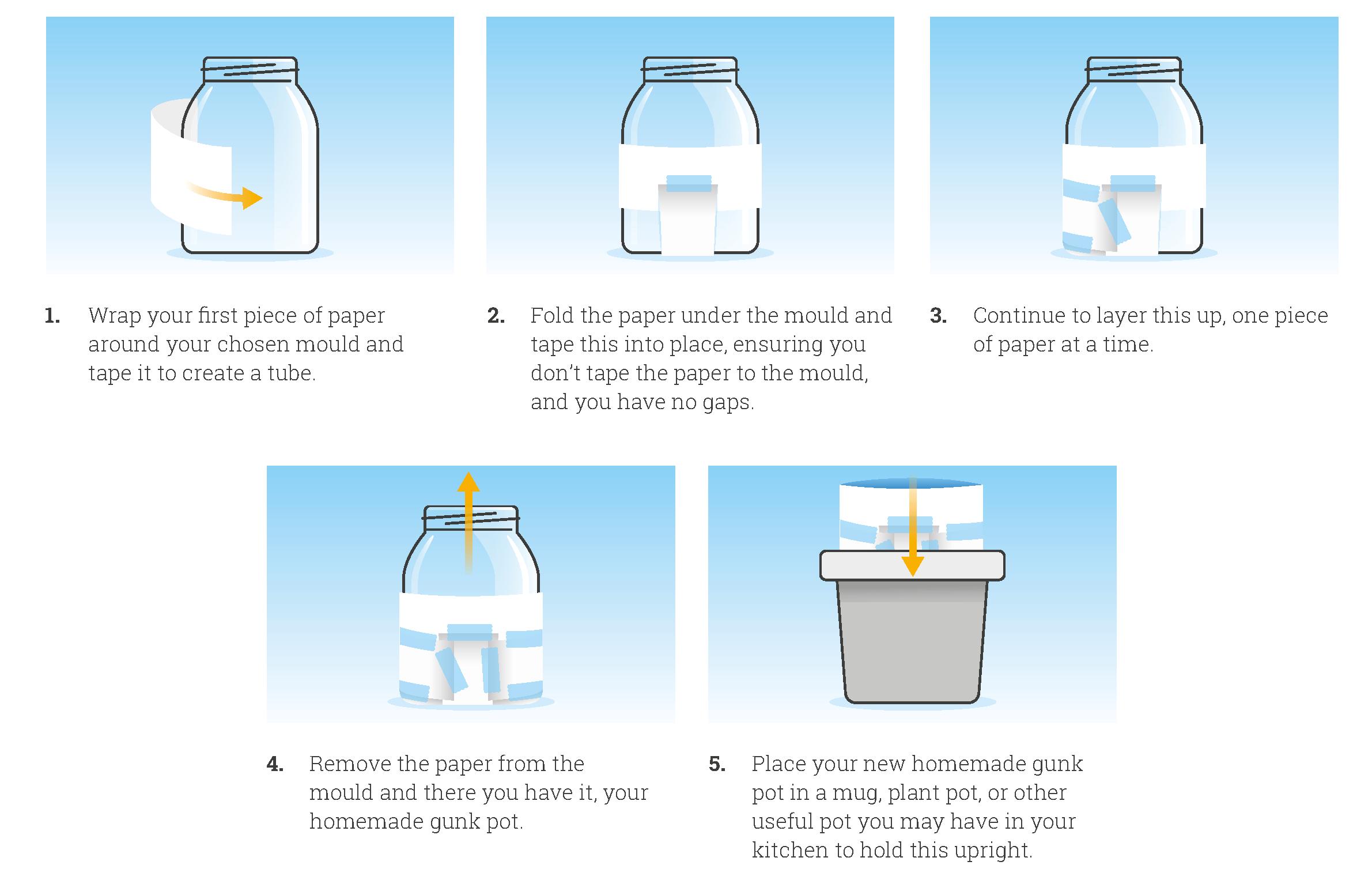 1. Wrap your first piece of paper around your chosen mould and tape it to create a tube.

2. Fold the paper under the mould and tape this into place, ensuring you don't tape the paper to the mould, and you have no gaps.

3. Continue to layer this up, one piece of paper at a time.

4. Remove the paper from the mould and there you have it, your homemade gunk pot.

5. Place your new homemade gunk pot in a mug, plant pot, or other useful pot you may have in your kitchen to hold this upright.